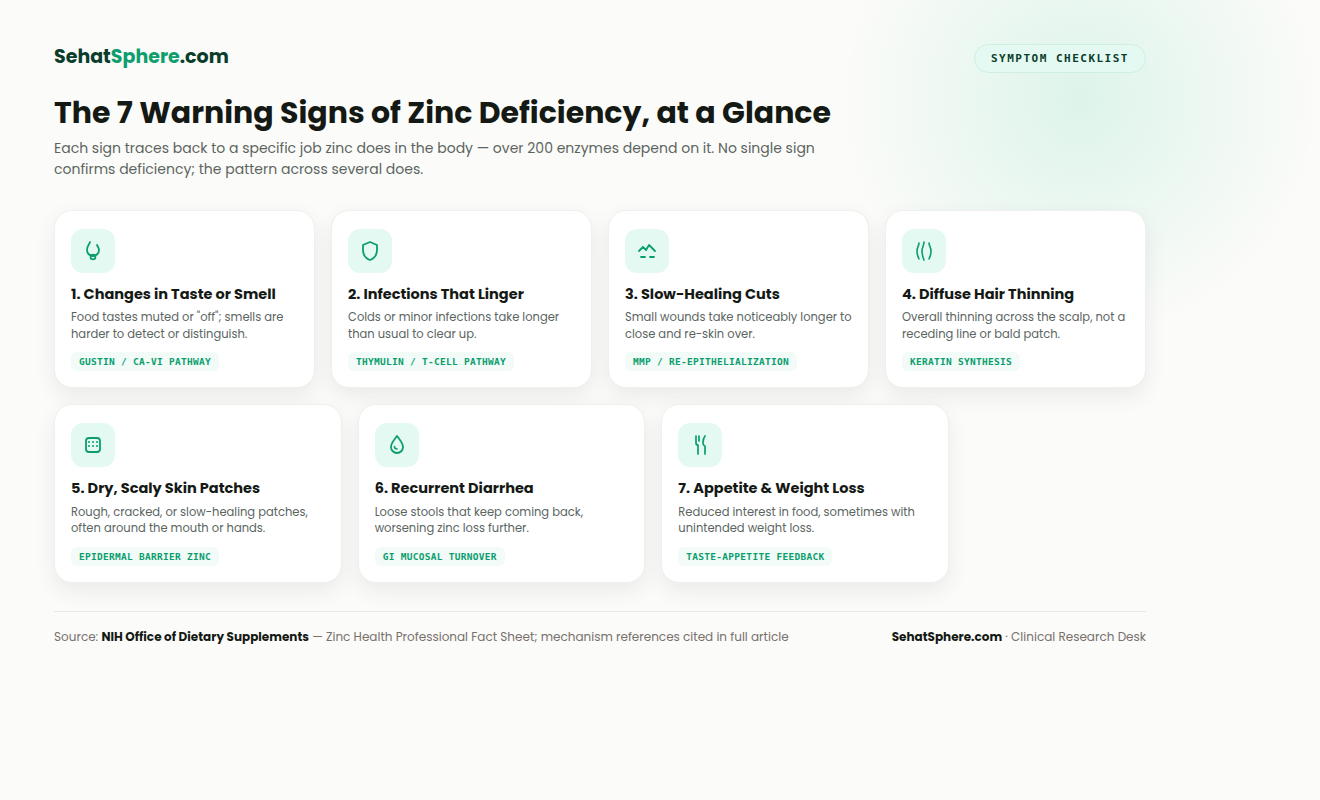 SehatSphere.com

SYMPTOM CHECKLIST

The 7 Warning Signs of Zinc Deficiency, at a Glance

Each sign traces back to a specific job zinc does in the body — over 200 enzymes depend on it. No single sign confirms deficiency; the pattern across several does.

1. Changes in Taste or Smell

Food tastes muted or "off"; smells are harder to detect or distinguish.

GUSTIN / CA-VI PATHWAY

2. Infections That Linger

Colds or minor infections take longer than usual to clear up.

THYMULIN / T-CELL PATHWAY

3. Slow-Healing Cuts

Small wounds take noticeably longer to close and re-skin over.

MMP / RE-EPITHELIALIZATION

4. Diffuse Hair Thinning

Overall thinning across the scalp, not a receding line or bald patch.

KERATIN SYNTHESIS

5. Dry, Scaly Skin Patches

Rough, cracked, or slow-healing patches, often around the mouth or hands.

EPIDERMAL BARRIER ZINC

6. Recurrent Diarrhea

Loose stools that keep coming back, worsening zinc loss further.

GI MUCOSAL TURNOVER

7. Appetite & Weight Loss

Reduced interest in food, sometimes with unintended weight loss.

TASTE-APPETITE FEEDBACK

Source: NIH Office of Dietary Supplements — Zinc Health Professional Fact Sheet; mechanism references cited in full article

SehatSphere.com · Clinical Research Desk