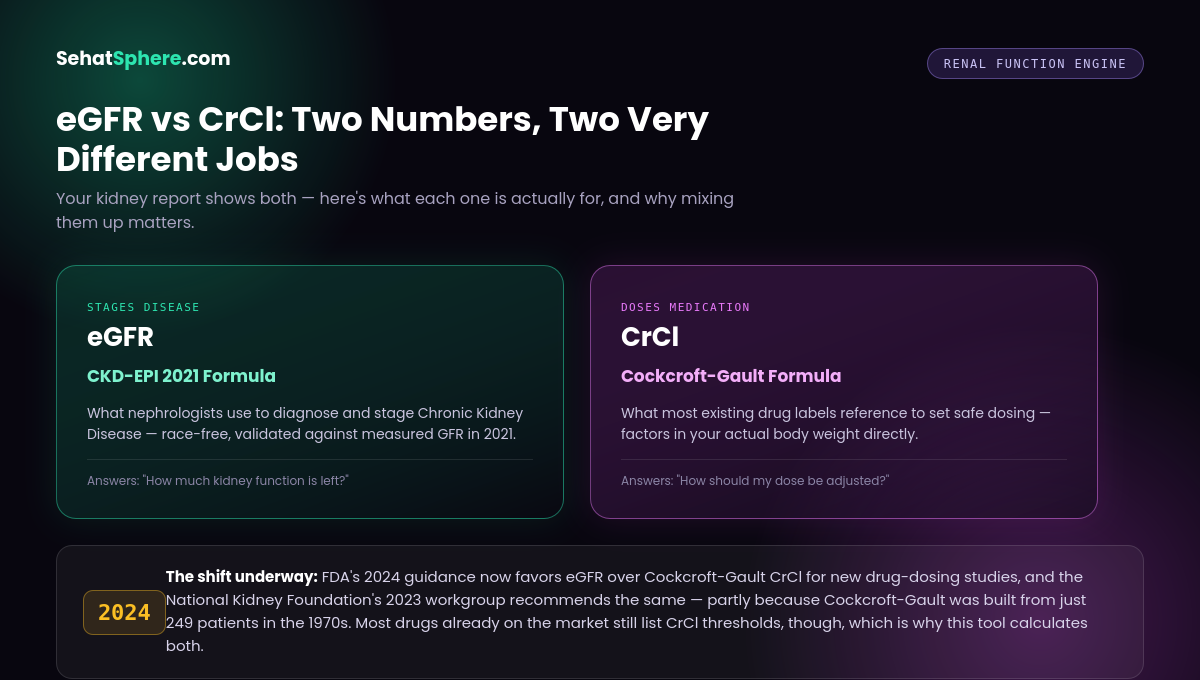 SehatSphere.com

RENAL FUNCTION ENGINE

eGFR vs CrCl: Two Numbers, Two Very Different Jobs

Your kidney report shows both — here's what each one is actually for, and why mixing them up matters.

STAGES DISEASE

eGFR

CKD-EPI 2021 Formula

What nephrologists use to diagnose and stage Chronic Kidney Disease — race-free, validated against measured GFR in 2021.

Answers: "How much kidney function is left?"

DOSES MEDICATION

CrCl

Cockcroft-Gault Formula

What most existing drug labels reference to set safe dosing — factors in your actual body weight directly.

Answers: "How should my dose be adjusted?"

2024

The shift underway: FDA's 2024 guidance now favors eGFR over Cockcroft-Gault CrCl for new drug-dosing studies, and the National Kidney Foundation's 2023 workgroup recommends the same — partly because Cockcroft-Gault was built from just 249 patients in the 1970s. Most drugs already on the market still list CrCl thresholds, though, which is why this tool calculates both.